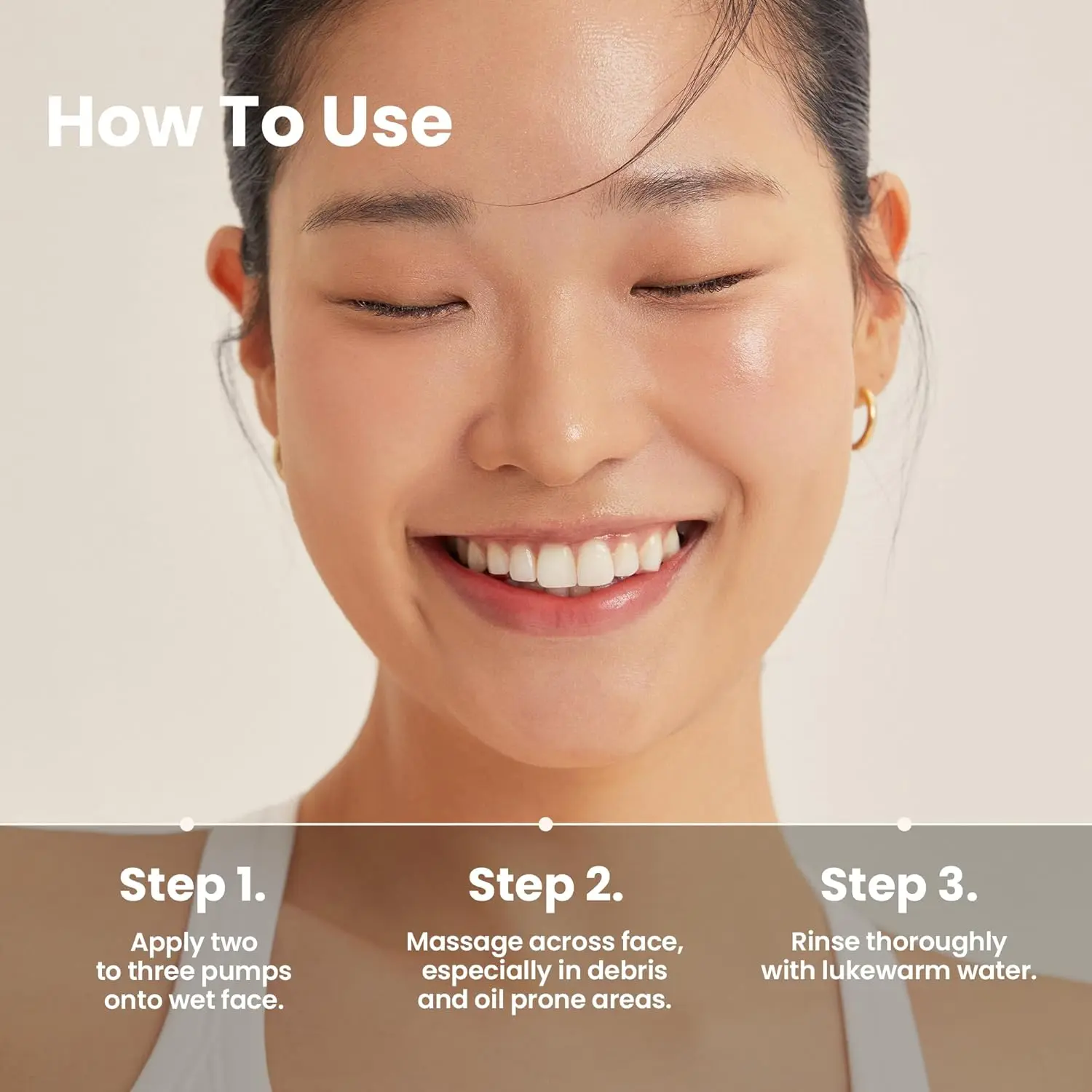 How To Use

Step 1.
Apply two to three pumps onto wet face.

Step 2.
Massage across face, especially in debris and oil prone areas.

Step 3.
Rinse thoroughly with lukewarm water.