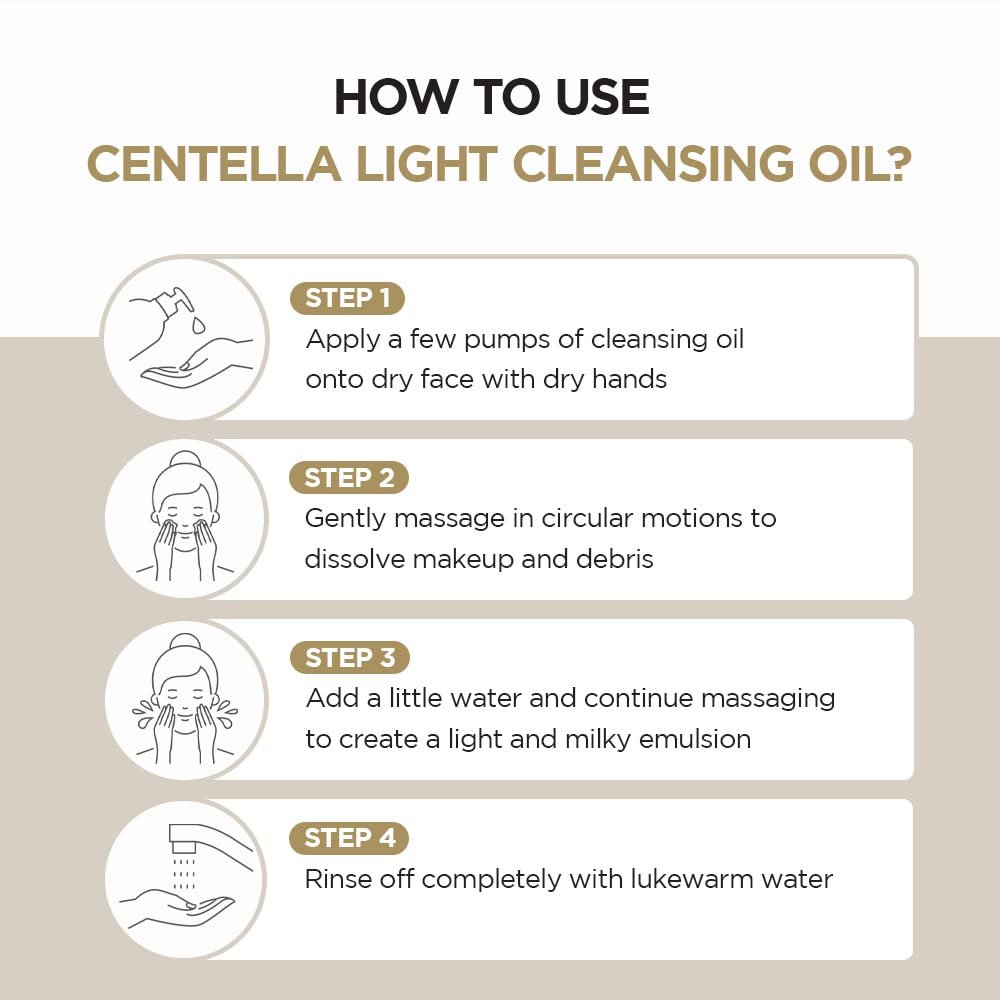 HOW TO USE
CENTELLA LIGHT CLEANSING OIL?

STEP 1
Apply a few pumps of cleansing oil onto dry face with dry hands

STEP 2
Gently massage in circular motions to dissolve makeup and debris

STEP 3
Add a little water and continue massaging to create a light and milky emulsion

STEP 4
Rinse off completely with lukewarm water